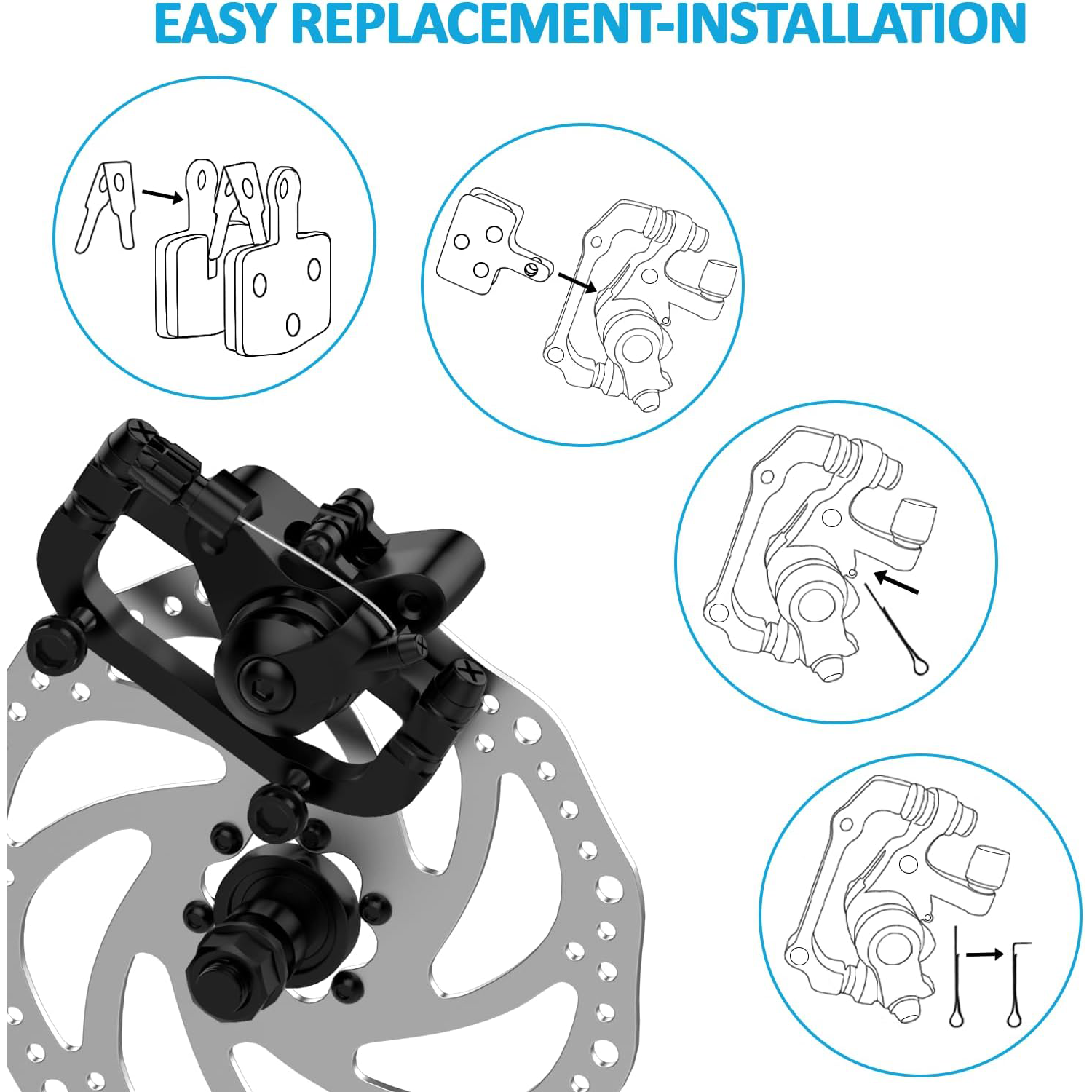 EASY REPLACEMENT-INSTALLATION