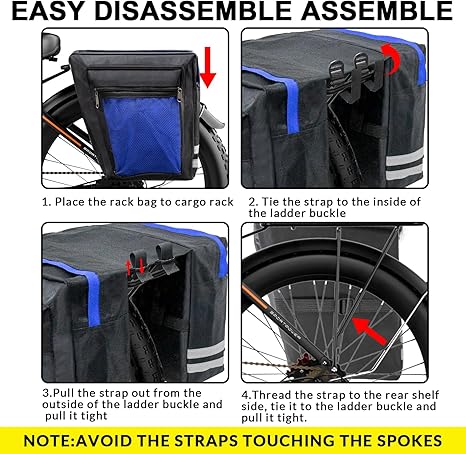 EASY DISASSEMBLE ASSEMBLE

1. Place the rack bag to cargo rack

2. Tie the strap to the inside of the ladder buckle

3.Pull the strap out from the outside of the ladder buckle and pull it tight

4.Thread the strap to the rear shelf side, tie it to the ladder buckle and pull it tight.

NOTE:AVOID THE STRAPS TOUCHING THE SPOKES